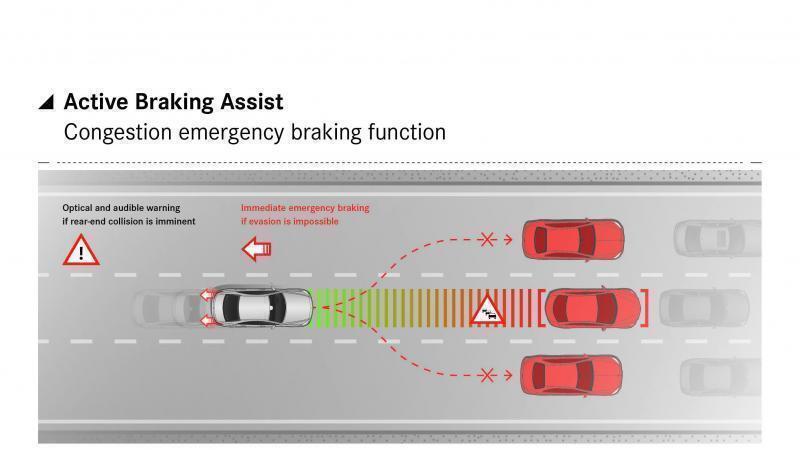 Active Braking Assist
Congestion emergency braking function

Optical and audible warning if rear-end collision is imminent

Immediate emergency braking if evasion is impossible